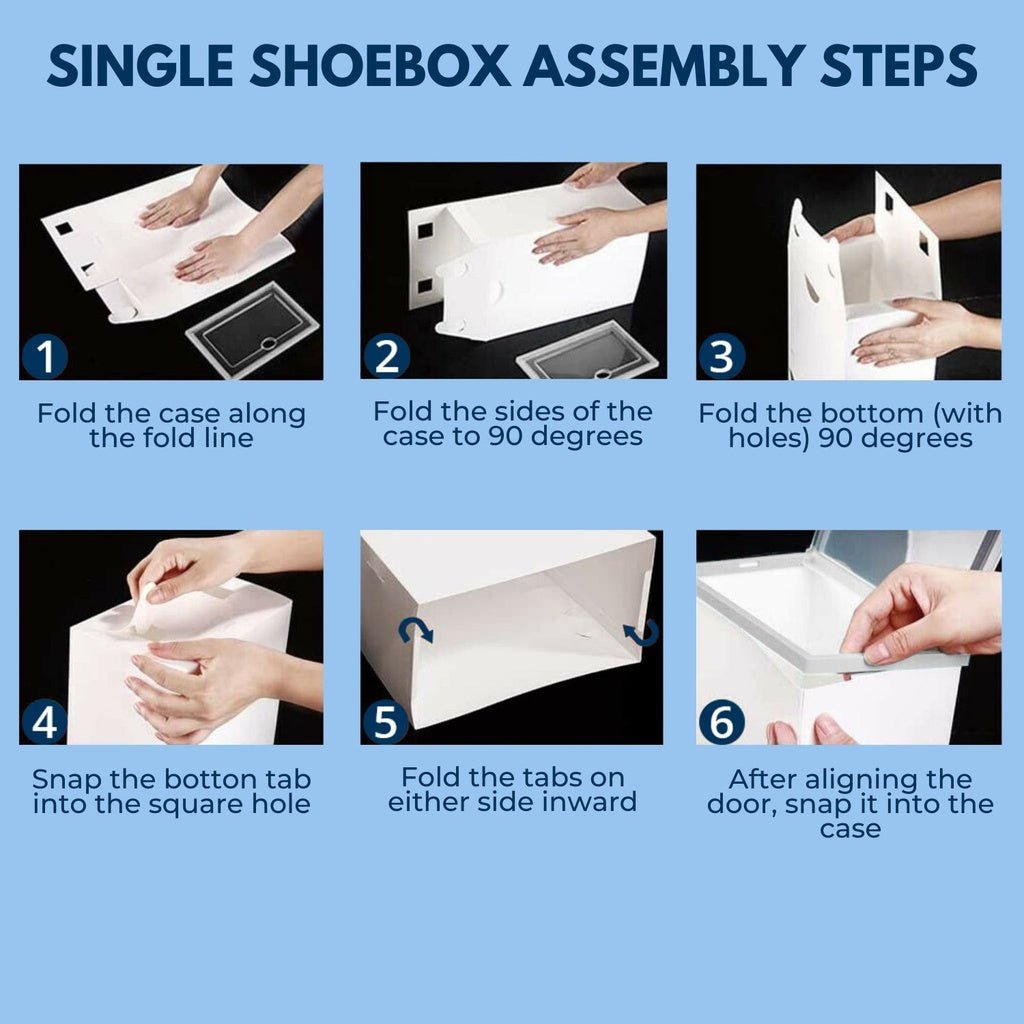 SINGLE SHOEBOX ASSEMBLY STEPS

1

Fold the case along the fold line

2

Fold the sides of the case to 90 degrees

3

Fold the bottom (with holes) 90 degrees

4

Snap the botton tab into the square hole

5

Fold the tabs on either side inward

6

After aligning the door, snap it into the case