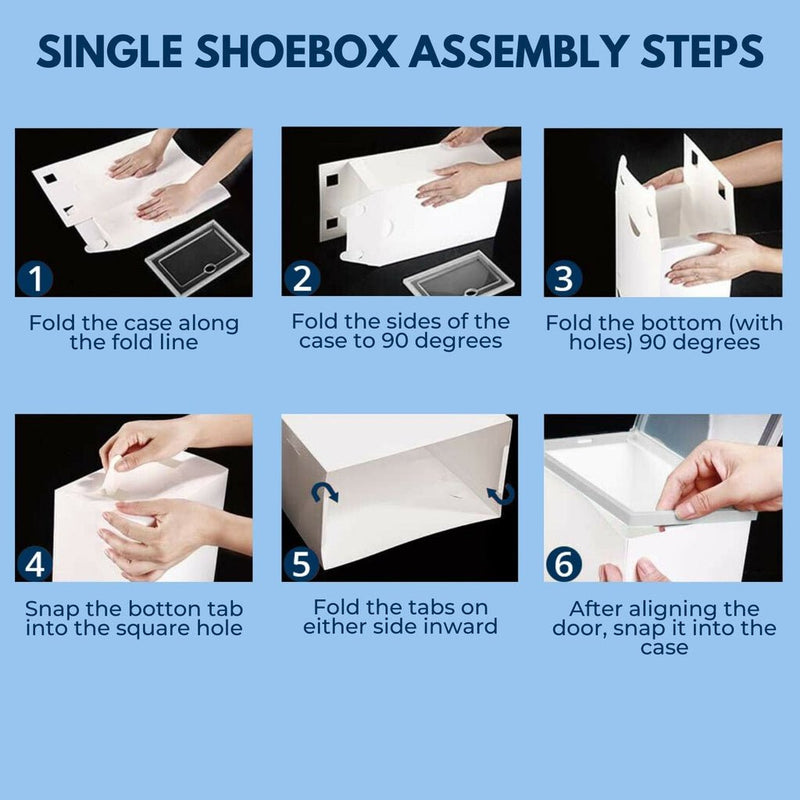 SINGLE SHOEBOX ASSEMBLY STEPS

1
Fold the case along the fold line

2
Fold the sides of the case to 90 degrees

3
Fold the bottom (with holes) 90 degrees

4
Snap the botton tab into the square hole

5
Fold the tabs on either side inward

6
After aligning the door, snap it into the case