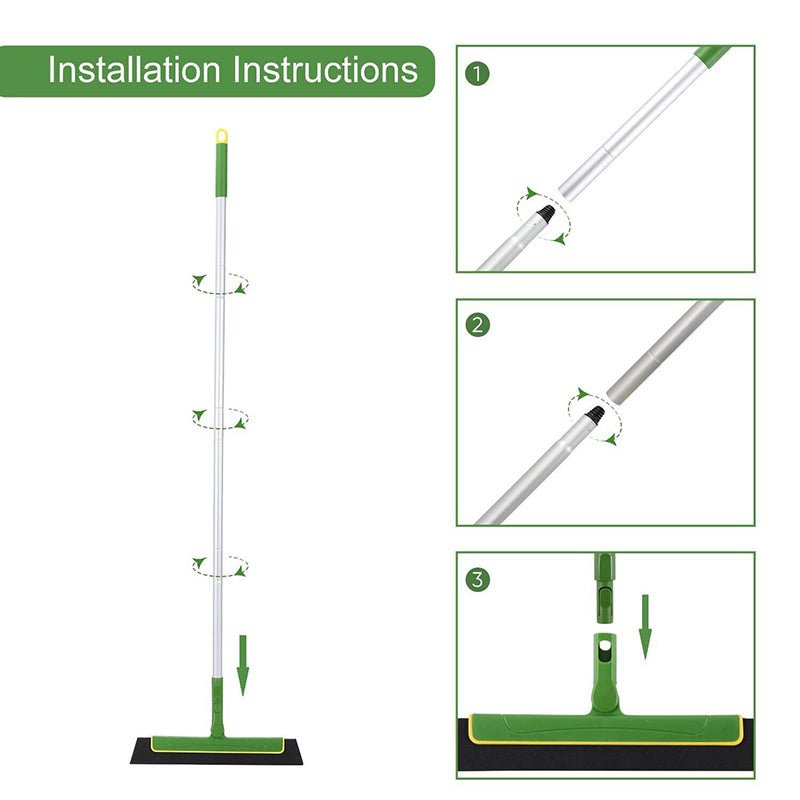 Installation Instructions

1

2

3