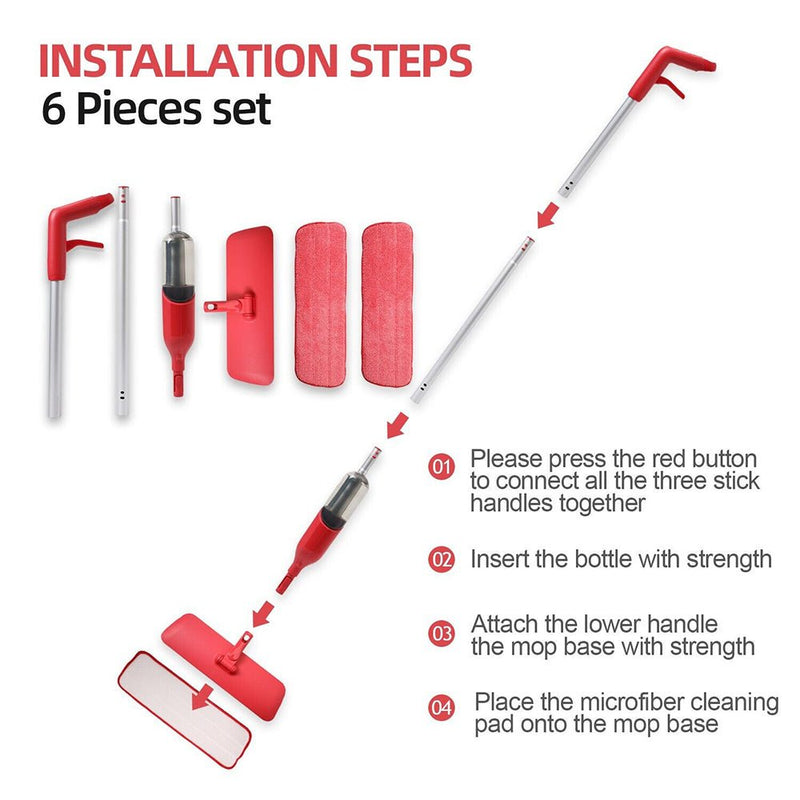 INSTALLATION STEPS
6 Pieces set

01 Please press the red button to connect all the three stick handles together

02 Insert the bottle with strength

03 Attach the lower handle the mop base with strength

04 Place the microfiber cleaning pad onto the mop base