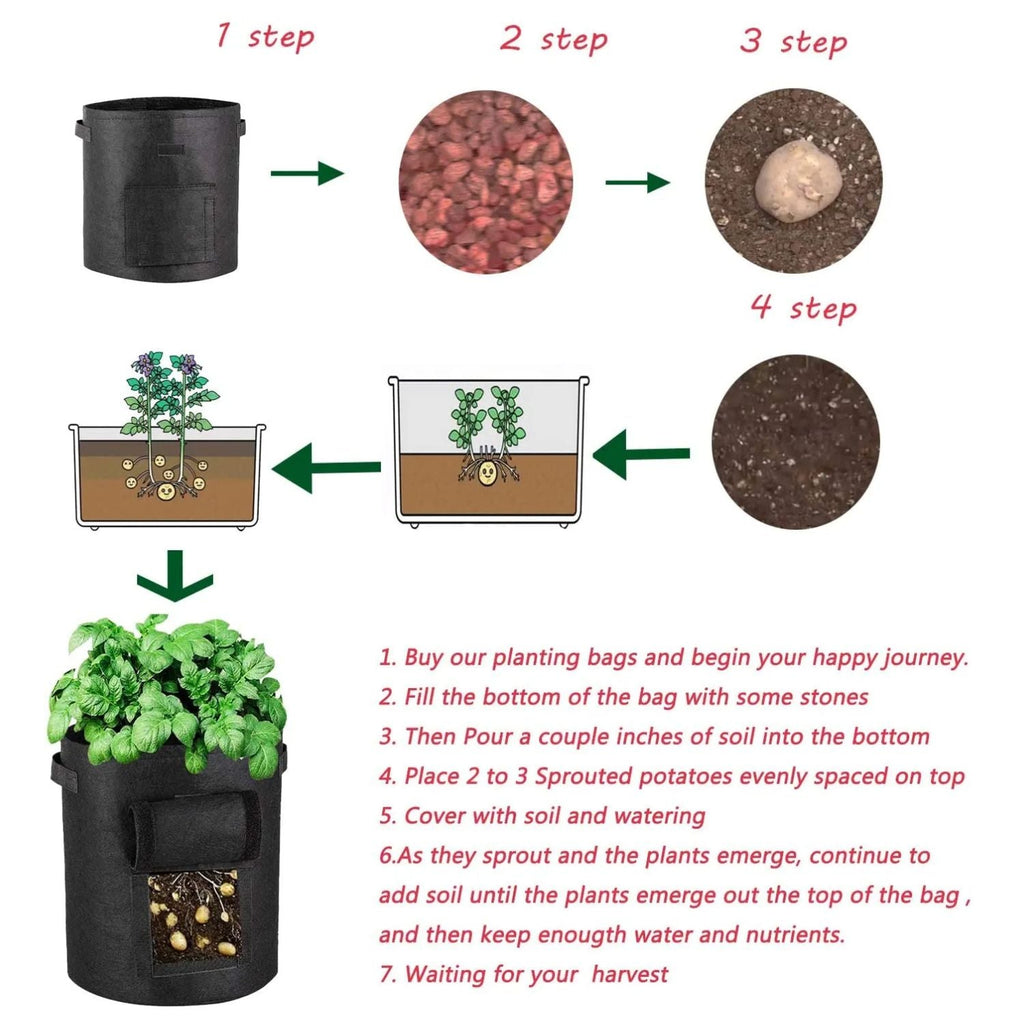 1 step

2 step

3 step

4 step

1. Buy our planting bags and begin your happy journey.
2. Fill the bottom of the bag with some stones
3. Then Pour a couple inches of soil into the bottom
4. Place 2 to 3 Sprouted potatoes evenly spaced on top
5. Cover with soil and watering
6.As they sprout and the plants emerge, continue to add soil until the plants emerge out the top of the bag , and then keep enougth water and nutrients.
7. Waiting for your harvest