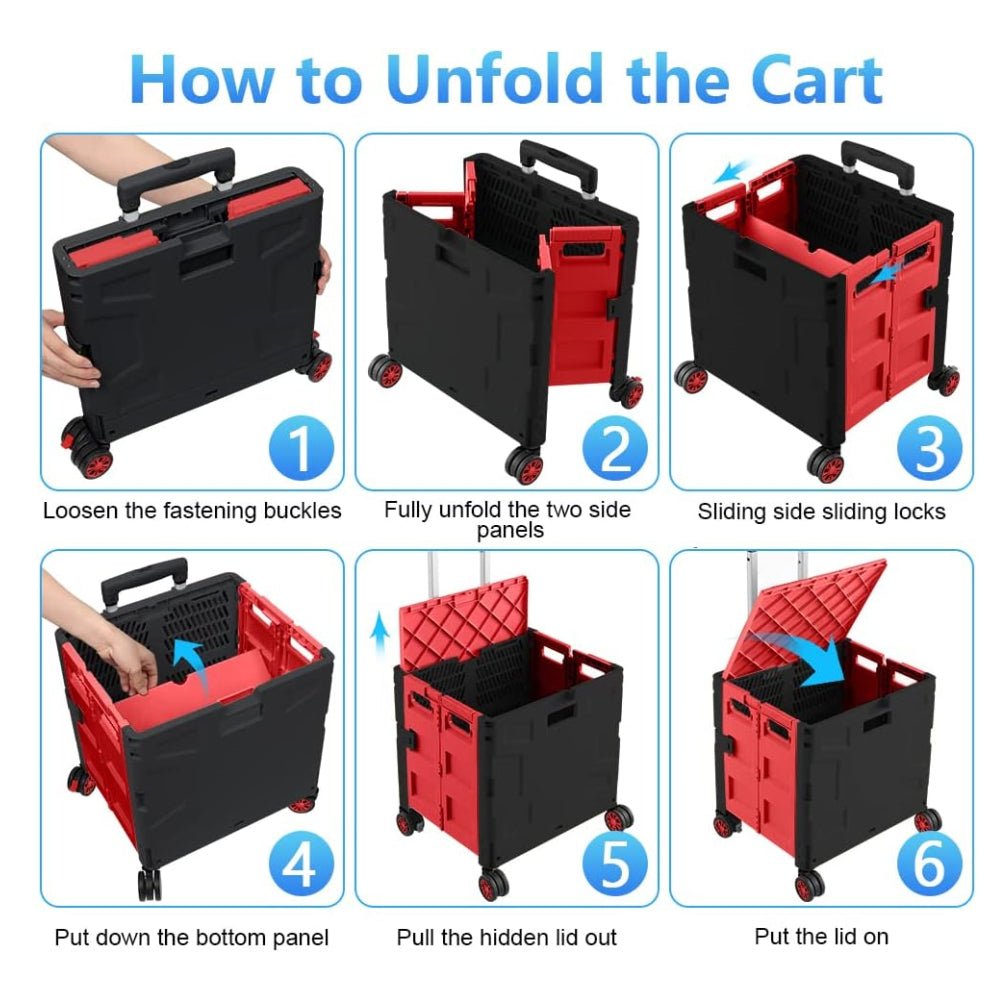 How to Unfold the Cart

1

Loosen the fastening buckles

2

Fully unfold the two side panels

3

Sliding side sliding locks

4

Put down the bottom panel

5

Pull the hidden lid out

6

Put the lid on