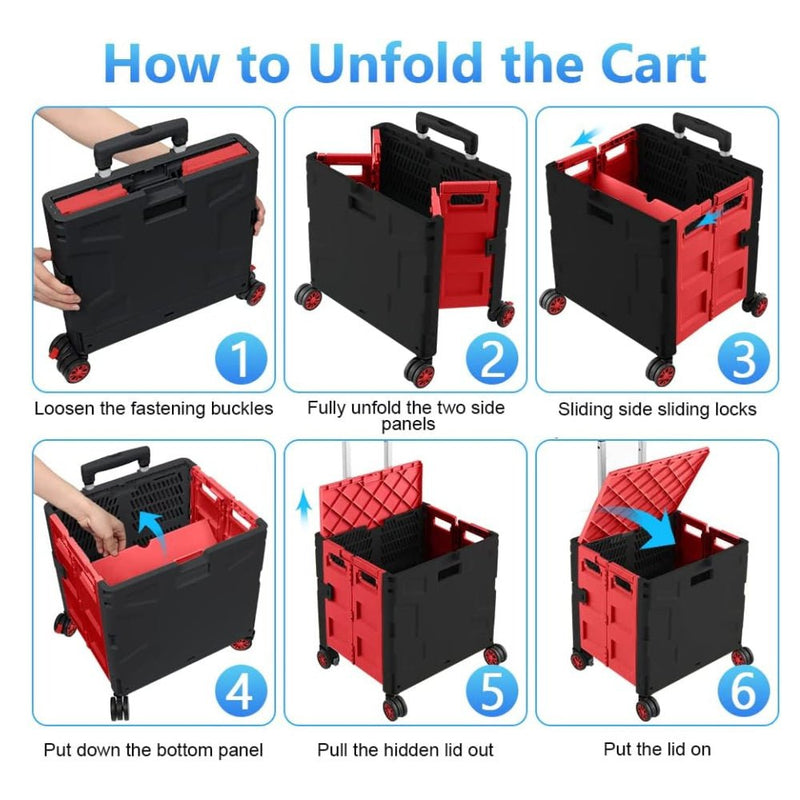 How to Unfold the Cart

1
Loosen the fastening buckles

2
Fully unfold the two side panels

3
Sliding side sliding locks

4
Put down the bottom panel

5
Pull the hidden lid out

6
Put the lid on